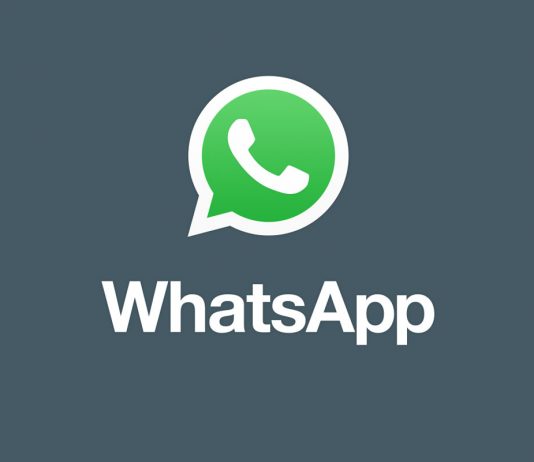 WhatsApp