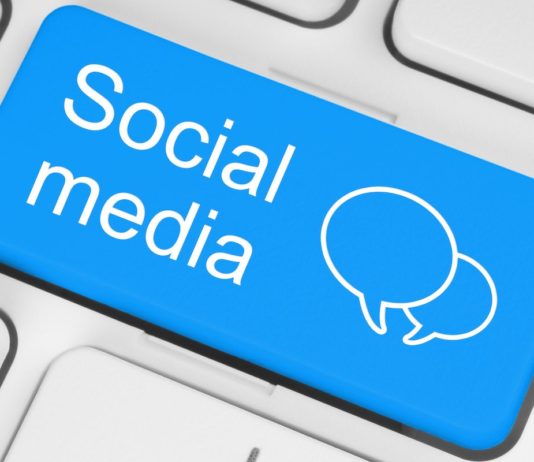 Social
media